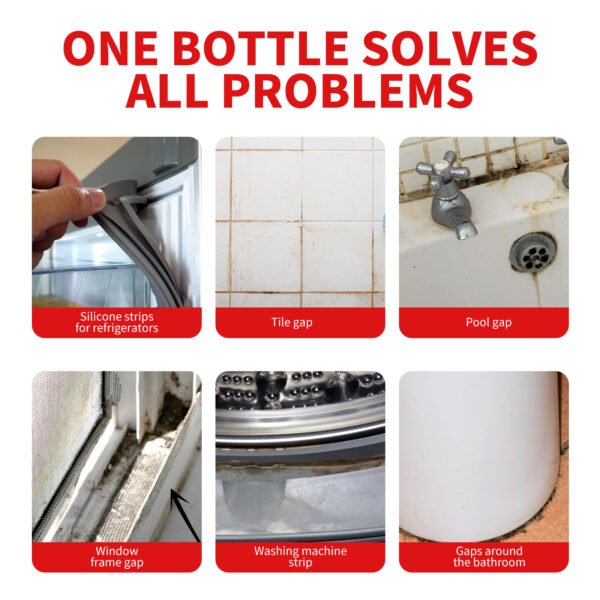 ONE BOTTLE SOLVES ALL PROBLEMS

Silicone strips for refrigerators

Tile gap

Pool gap

Window frame gap

Washing machine strip

Gaps around the bathroom