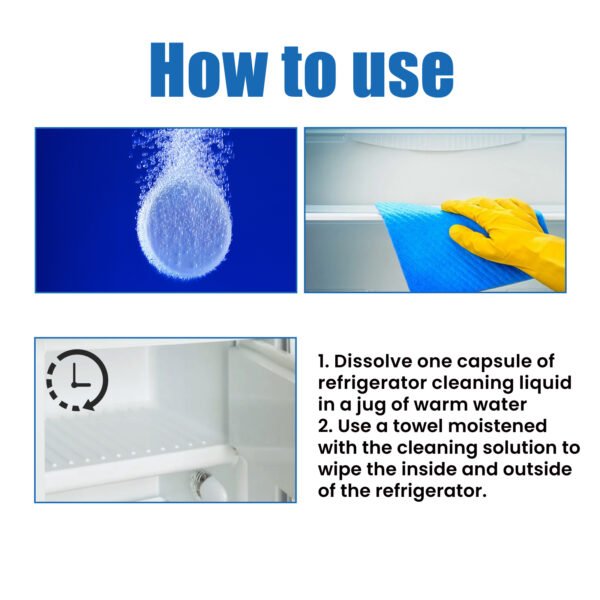 How to use

1. Dissolve one capsule of refrigerator cleaning liquid in a jug of warm water
2. Use a towel moistened with the cleaning solution to wipe the inside and outside of the refrigerator.