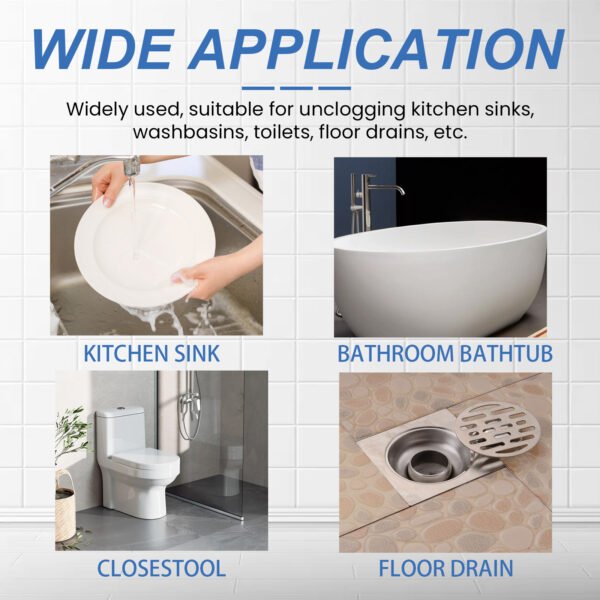 WIDE APPLICATION

Widely used, suitable for unclogging kitchen sinks, washbasins, toilets, floor drains, etc.

KITCHEN SINK

BATHROOM BATHTUB

CLOSESTOOL

FLOOR DRAIN