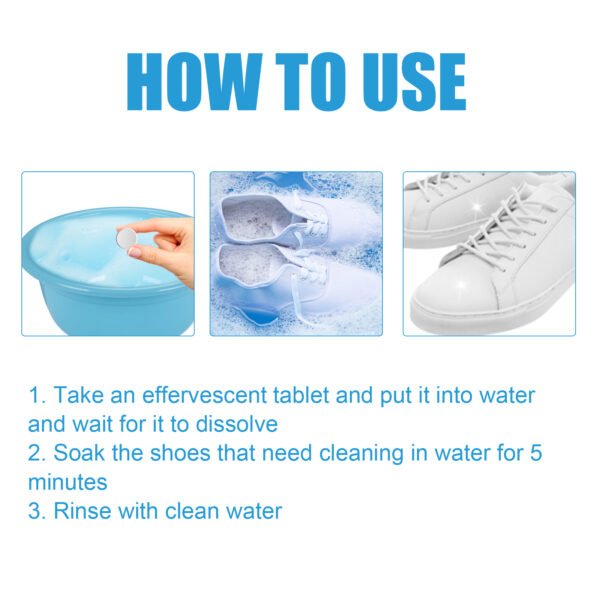 HOW TO USE

1. Take an effervescent tablet and put it into water and wait for it to dissolve
2. Soak the shoes that need cleaning in water for 5 minutes
3. Rinse with clean water