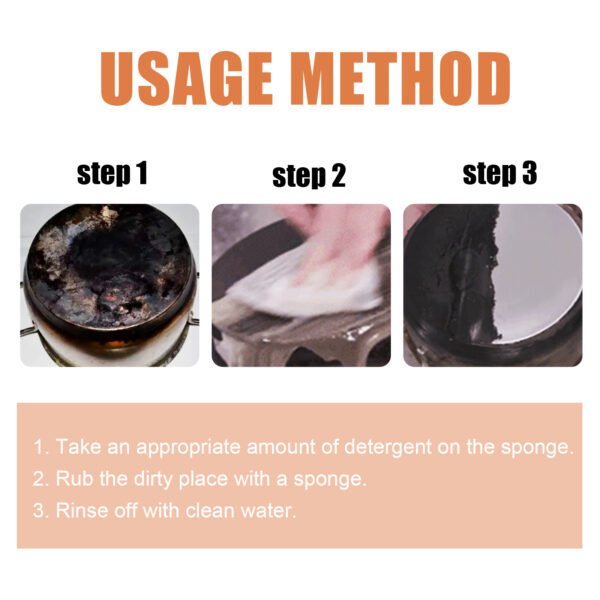 USAGE METHOD

step 1

step 2

step 3

1. Take an appropriate amount of detergent on the sponge.
2. Rub the dirty place with a sponge.
3. Rinse off with clean water.