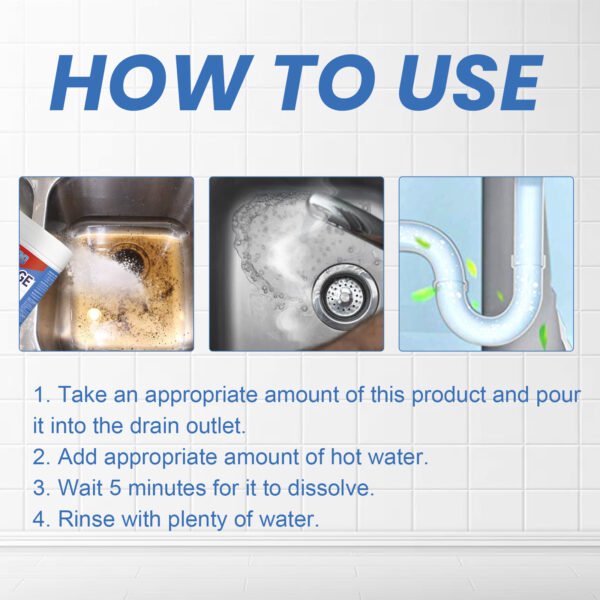 HOW TO USE

GE

1. Take an appropriate amount of this product and pour it into the drain outlet.
2. Add appropriate amount of hot water.
3. Wait 5 minutes for it to dissolve.
4. Rinse with plenty of water.