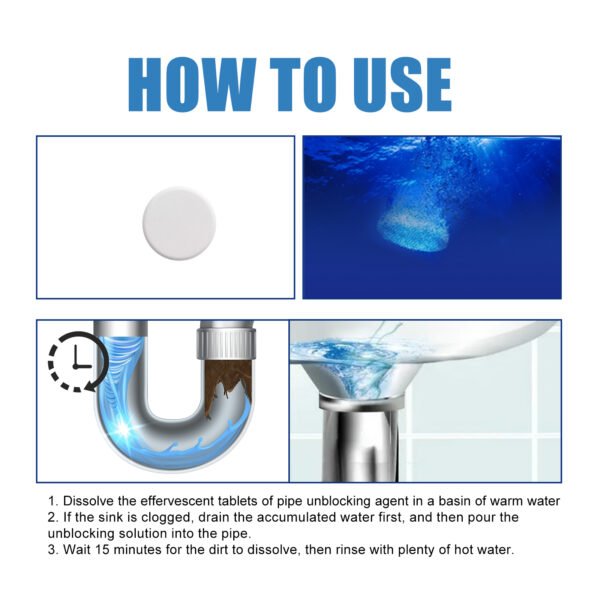 HOW TO USE

1. Dissolve the effervescent tablets of pipe unblocking agent in a basin of warm water
2. If the sink is clogged, drain the accumulated water first, and then pour the unblocking solution into the pipe.
3. Wait 15 minutes for the dirt to dissolve, then rinse with plenty of hot water.