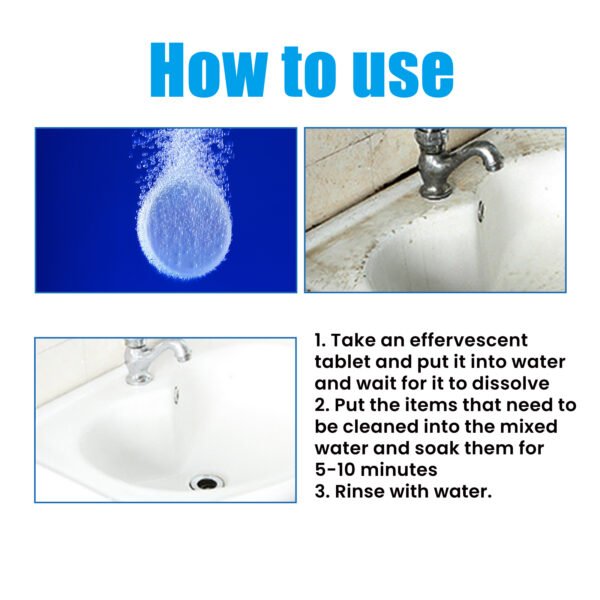 How to use

1. Take an effervescent tablet and put it into water and wait for it to dissolve
2. Put the items that need to be cleaned into the mixed water and soak them for 5-10 minutes
3. Rinse with water.