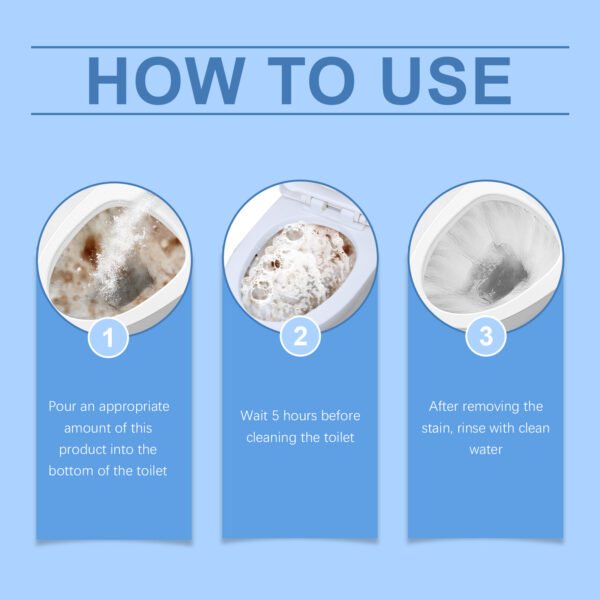 HOW TO USE

1

Pour an appropriate amount of this product into the bottom of the toilet

2

Wait 5 hours before cleaning the toilet

3

After removing the stain, rinse with clean water