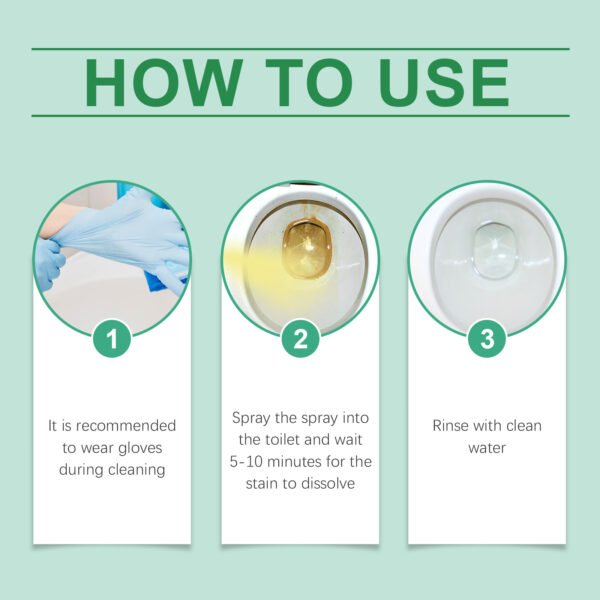 HOW TO USE

1

It is recommended to wear gloves during cleaning

2

Spray the spray into the toilet and wait 5-10 minutes for the stain to dissolve

3

Rinse with clean water