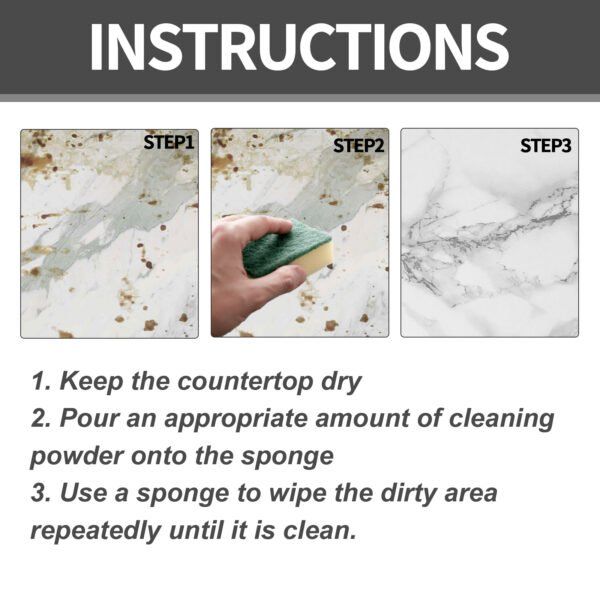 INSTRUCTIONS

STEP1

STEP2

STEP3

1. Keep the countertop dry
2. Pour an appropriate amount of cleaning powder onto the sponge
3. Use a sponge to wipe the dirty area repeatedly until it is clean.