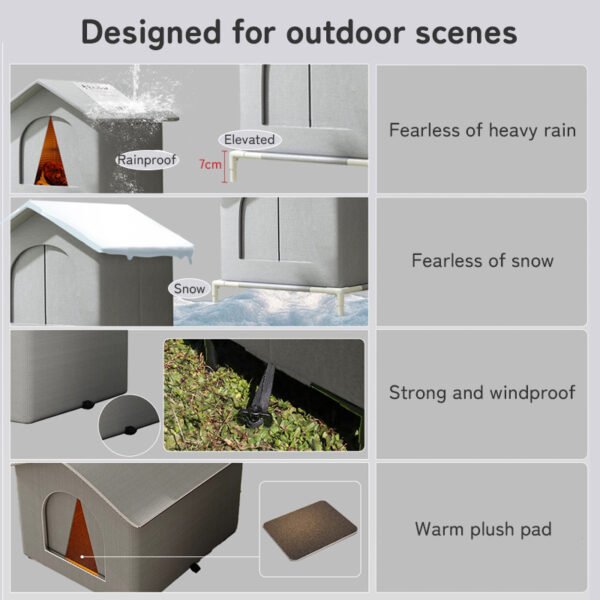 Designed for outdoor scenes

Rainproof

Elevated

7cm

Fearless of heavy rain

Snow

Fearless of snow

Strong and windproof

Warm plush pad