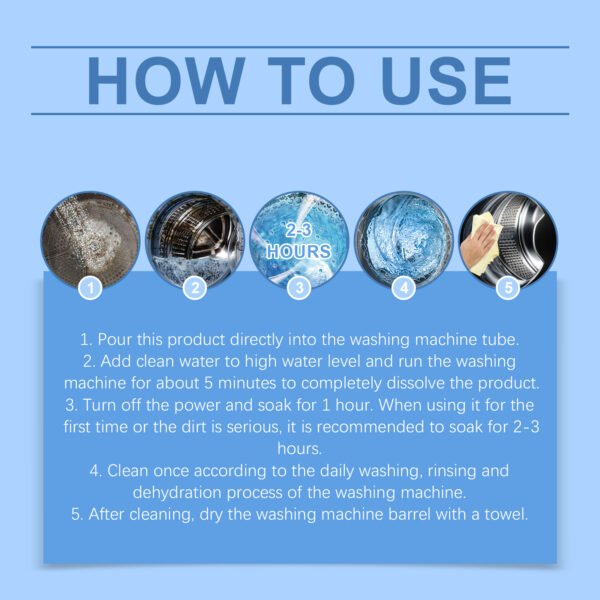 HOW TO USE

2-3 HOURS

1

2

3

4

5

1. Pour this product directly into the washing machine tube.
2. Add clean water to high water level and run the washing machine for about 5 minutes to completely dissolve the product.
3. Turn off the power and soak for 1 hour. When using it for the first time or the dirt is serious, it is recommended to soak for 2-3 hours.
4. Clean once according to the daily washing, rinsing and dehydration process of the washing machine.
5. After cleaning, dry the washing machine barrel with a towel.