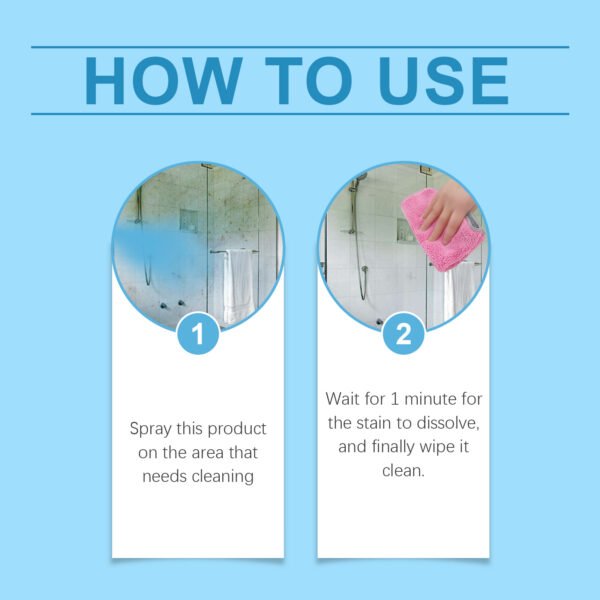 HOW TO USE

1

Spray this product on the area that needs cleaning

2

Wait for 1 minute for the stain to dissolve, and finally wipe it clean.