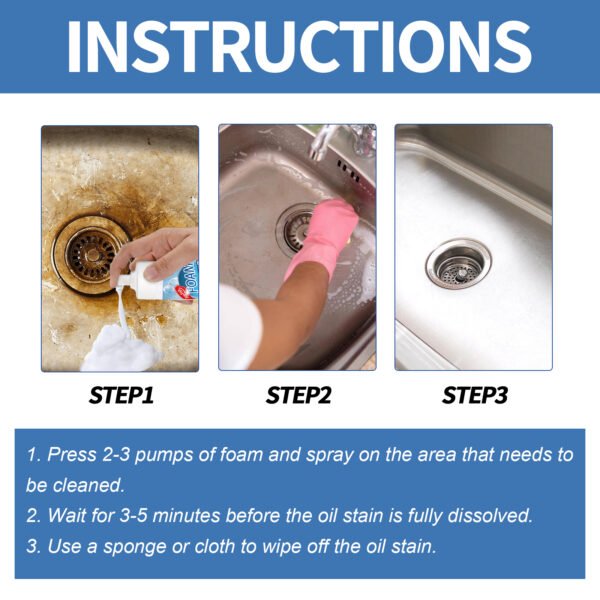 INSTRUCTIONS

FOAM

STEP1

STEP2

STEP3

1. Press 2-3 pumps of foam and spray on the area that needs to be cleaned.
2. Wait for 3-5 minutes before the oil stain is fully dissolved.
3. Use a sponge or cloth to wipe off the oil stain.