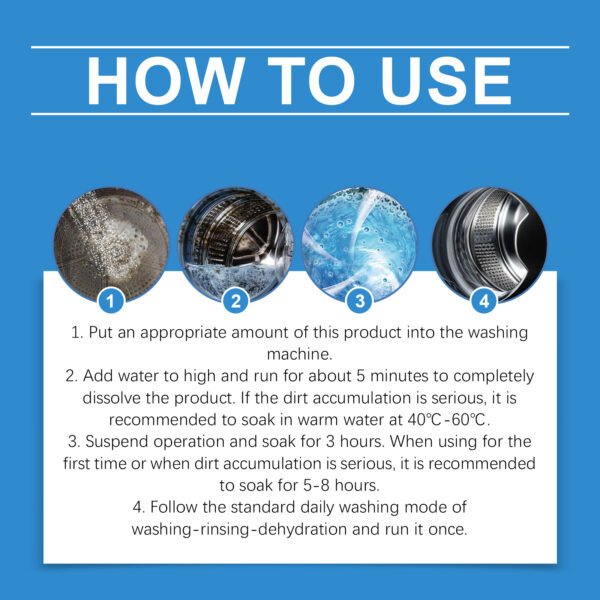 HOW TO USE

1

2

3

4

1. Put an appropriate amount of this product into the washing machine.
2. Add water to high and run for about 5 minutes to completely dissolve the product. If the dirt accumulation is serious, it is recommended to soak in warm water at 40℃-60℃.
3. Suspend operation and soak for 3 hours. When using for the first time or when dirt accumulation is serious, it is recommended to soak for 5-8 hours.
4. Follow the standard daily washing mode of washing-rinsing-dehydration and run it once.