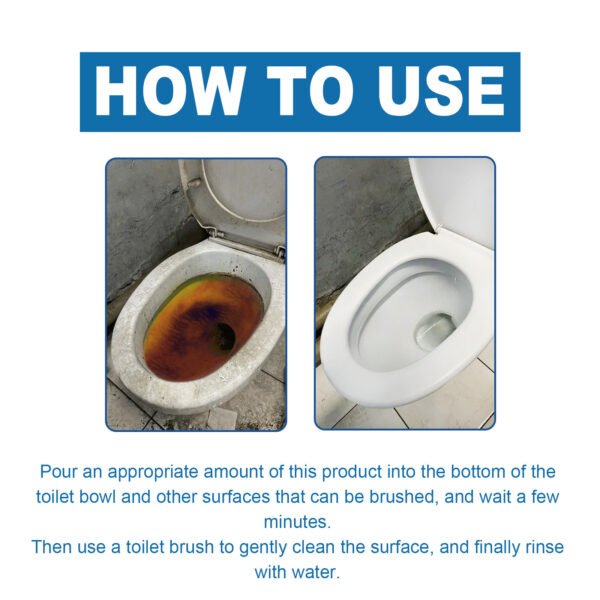 HOW TO USE

Pour an appropriate amount of this product into the bottom of the toilet bowl and other surfaces that can be brushed, and wait a few minutes.
Then use a toilet brush to gently clean the surface, and finally rinse with water.