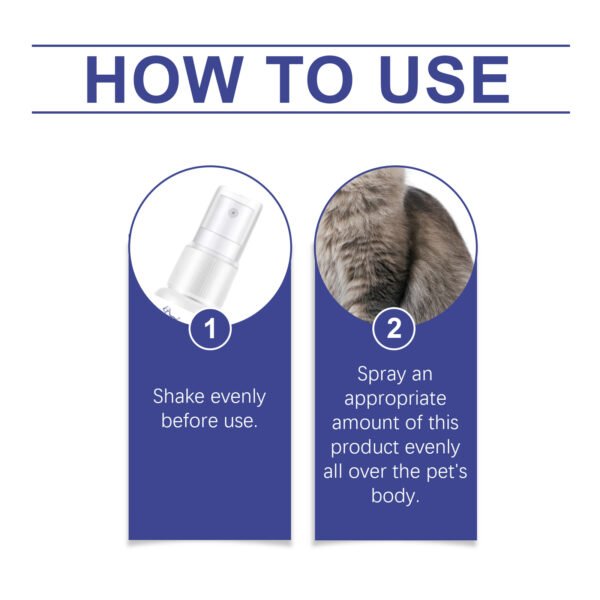 HOW TO USE

1

Shake evenly before use.

2

Spray an appropriate amount of this product evenly all over the pet's body.