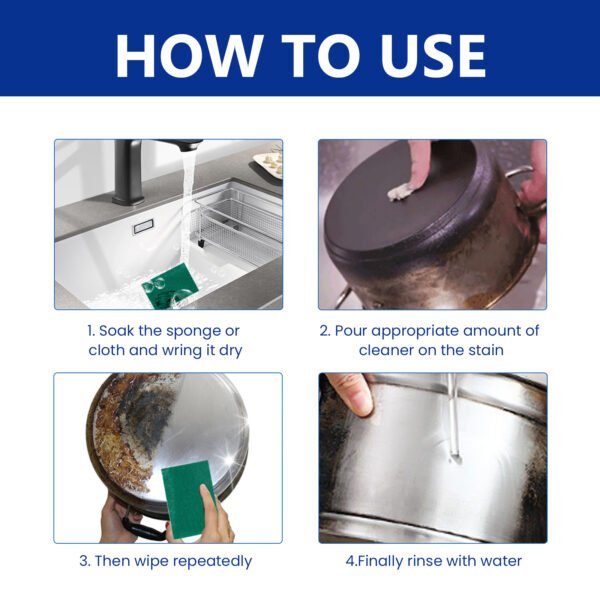 HOW TO USE

1. Soak the sponge or cloth and wring it dry

2. Pour appropriate amount of cleaner on the stain

3. Then wipe repeatedly

4.Finally rinse with water