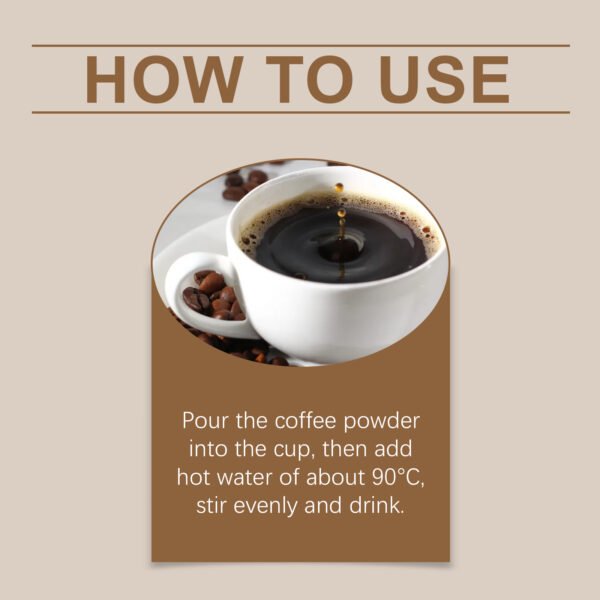 HOW TO USE

Pour the coffee powder into the cup, then add hot water of about 90°C, stir evenly and drink.