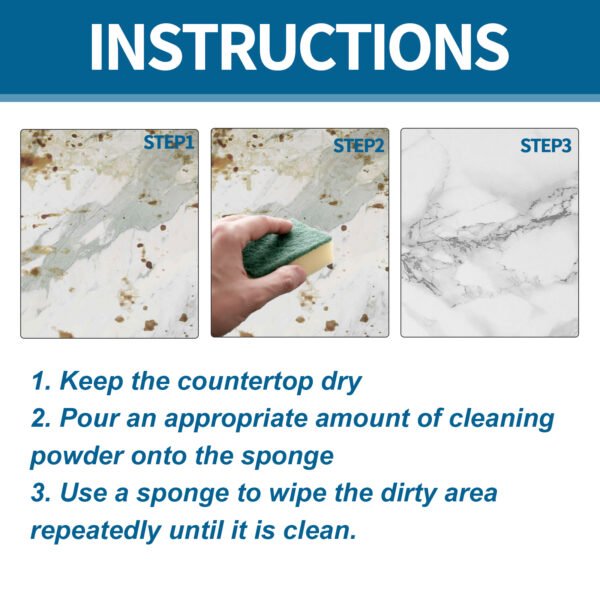 INSTRUCTIONS

STEP1

STEP2

STEP3

1. Keep the countertop dry
2. Pour an appropriate amount of cleaning powder onto the sponge
3. Use a sponge to wipe the dirty area repeatedly until it is clean.