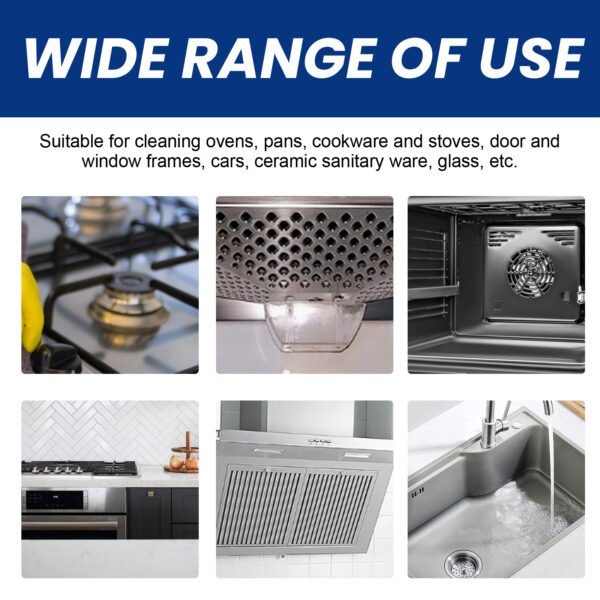 WIDE RANGE OF USE

Suitable for cleaning ovens, pans, cookware and stoves, door and window frames, cars, ceramic sanitary ware, glass, etc.