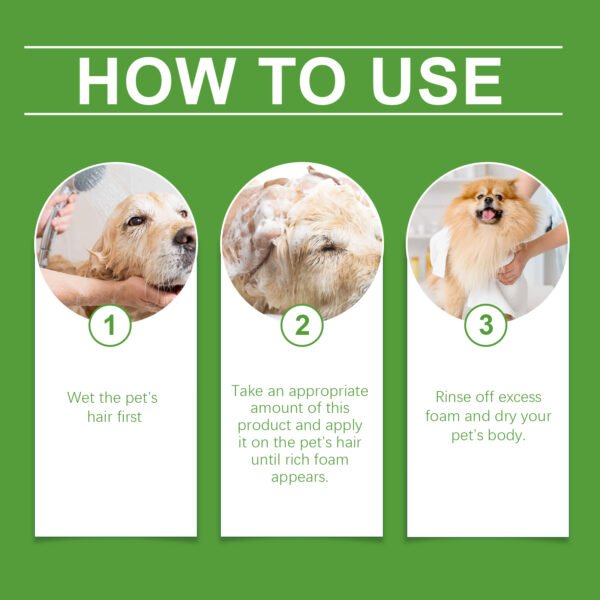 HOW TO USE

1

Wet the pet's hair first

2

Take an appropriate amount of this product and apply it on the pet's hair until rich foam appears.

3

Rinse off excess foam and dry your pet's body.