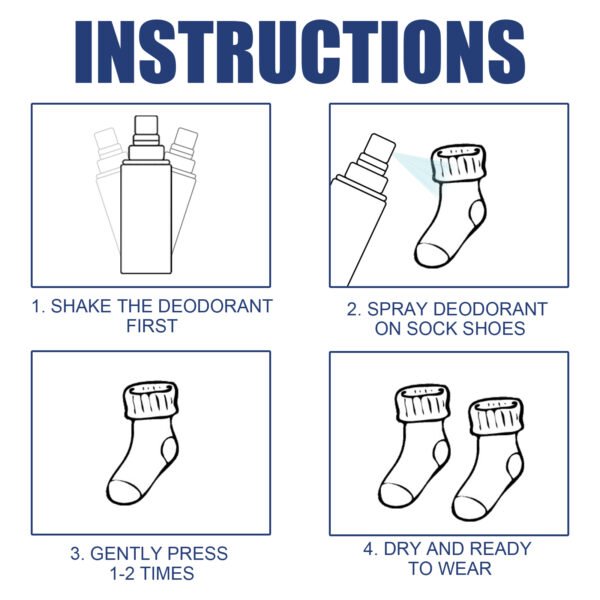 INSTRUCTIONS

1. SHAKE THE DEODORANT FIRST

2. SPRAY DEODORANT ON SOCK SHOES

3. GENTLY PRESS 1-2 TIMES

4. DRY AND READY TO WEAR