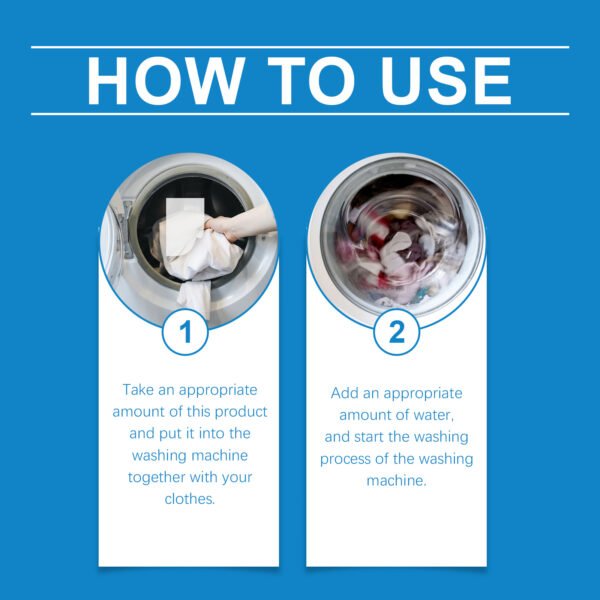 HOW TO USE

1

Take an appropriate amount of this product and put it into the washing machine together with your clothes.

2

Add an appropriate amount of water, and start the washing process of the washing machine.