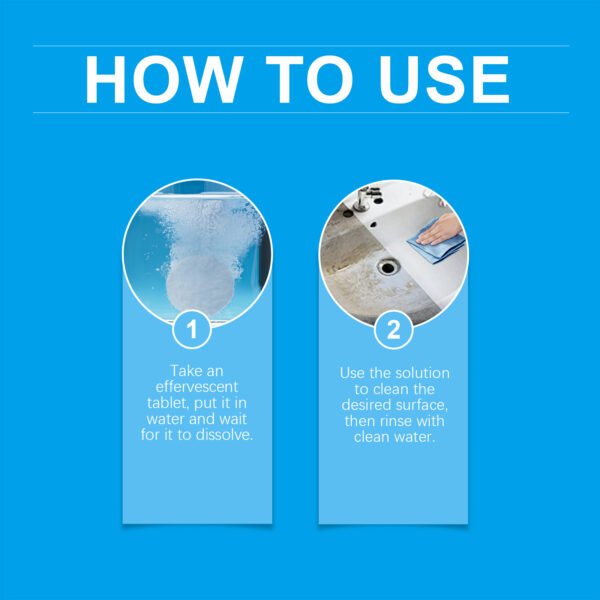 HOW TO USE

1

Take an effervescent tablet, put it in water and wait for it to dissolve.

2

Use the solution to clean the desired surface, then rinse with clean water.