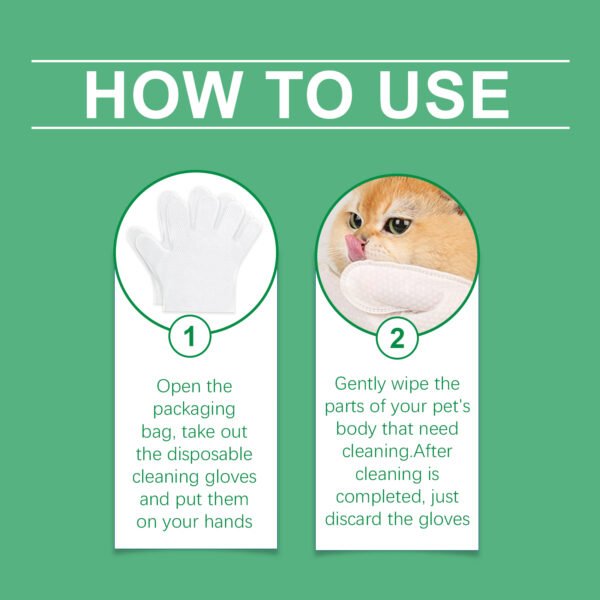 HOW TO USE

1

Open the packaging bag, take out the disposable cleaning gloves and put them on your hands

2

Gently wipe the parts of your pet's body that need cleaning.After cleaning is completed, just discard the gloves